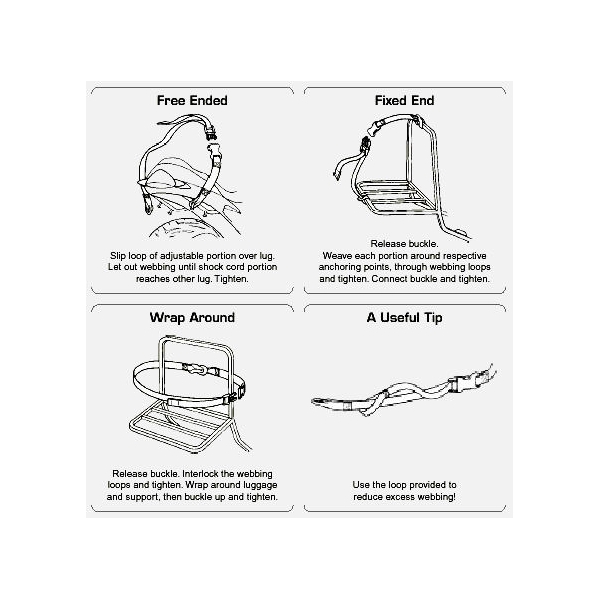 Free Ended

Slip loop of adjustable portion over lug. Let out webbing until shock cord portion reaches other lug. Tighten.

Fixed End

Release buckle. Weave each portion around respective anchoring points, through webbing loops and tighten. Connect buckle and tighten.

Wrap Around

Release buckle. Interlock the webbing loops and tighten. Wrap around luggage and support, then buckle up and tighten.

A Useful Tip

Use the loop provided to reduce excess webbing!