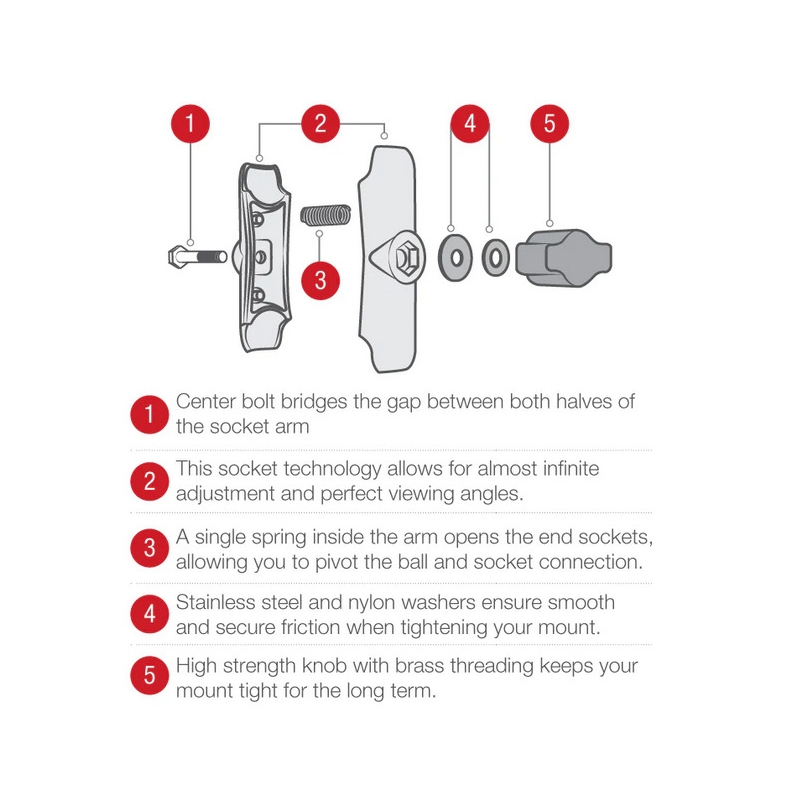 1
2
4
5
3

1 Center bolt bridges the gap between both halves of the socket arm

2 This socket technology allows for almost infinite adjustment and perfect viewing angles.

3 A single spring inside the arm opens the end sockets, allowing you to pivot the ball and socket connection.

4 Stainless steel and nylon washers ensure smooth and secure friction when tightening your mount.

5 High strength knob with brass threading keeps your mount tight for the long term.