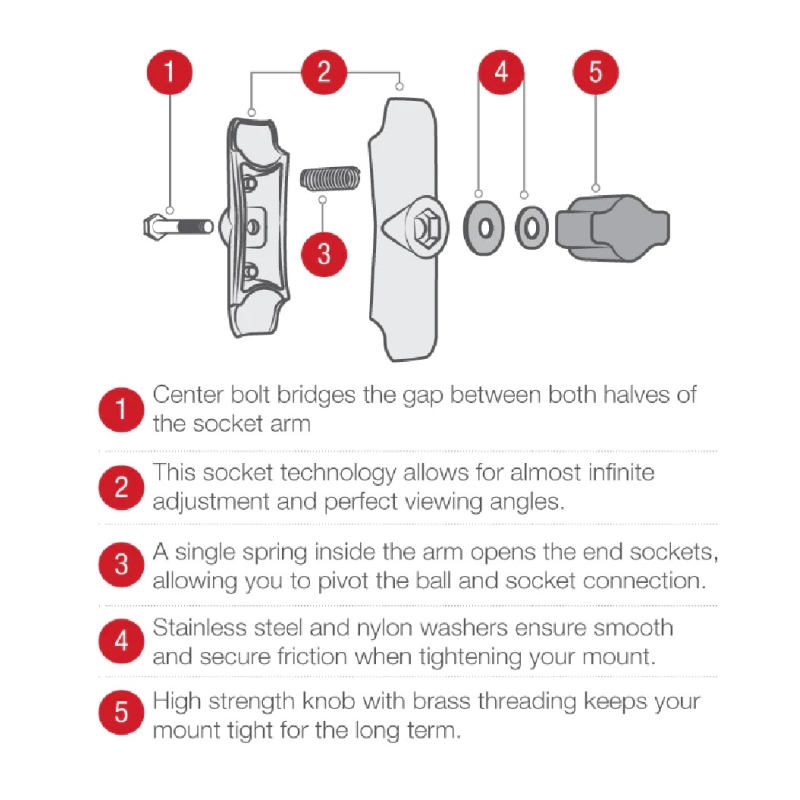 1

2

4

5

3

1 Center bolt bridges the gap between both halves of the socket arm

2 This socket technology allows for almost infinite adjustment and perfect viewing angles.

3 A single spring inside the arm opens the end sockets, allowing you to pivot the ball and socket connection.

4 Stainless steel and nylon washers ensure smooth and secure friction when tightening your mount.

5 High strength knob with brass threading keeps your mount tight for the long term.