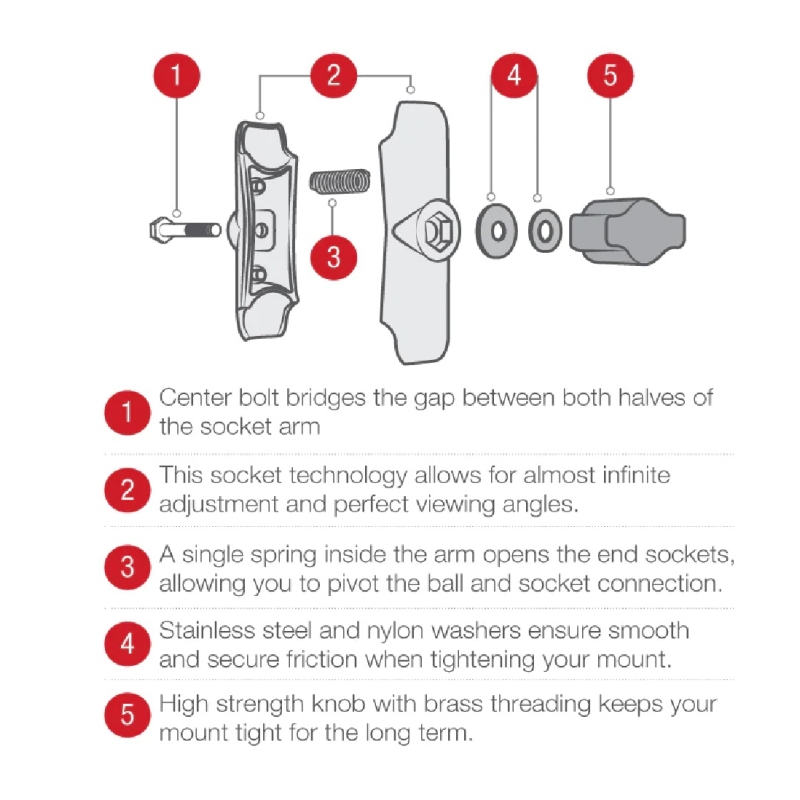 1 2 4 5

3

1 Center bolt bridges the gap between both halves of the socket arm

2 This socket technology allows for almost infinite adjustment and perfect viewing angles.

3 A single spring inside the arm opens the end sockets, allowing you to pivot the ball and socket connection.

4 Stainless steel and nylon washers ensure smooth and secure friction when tightening your mount.

5 High strength knob with brass threading keeps your mount tight for the long term.